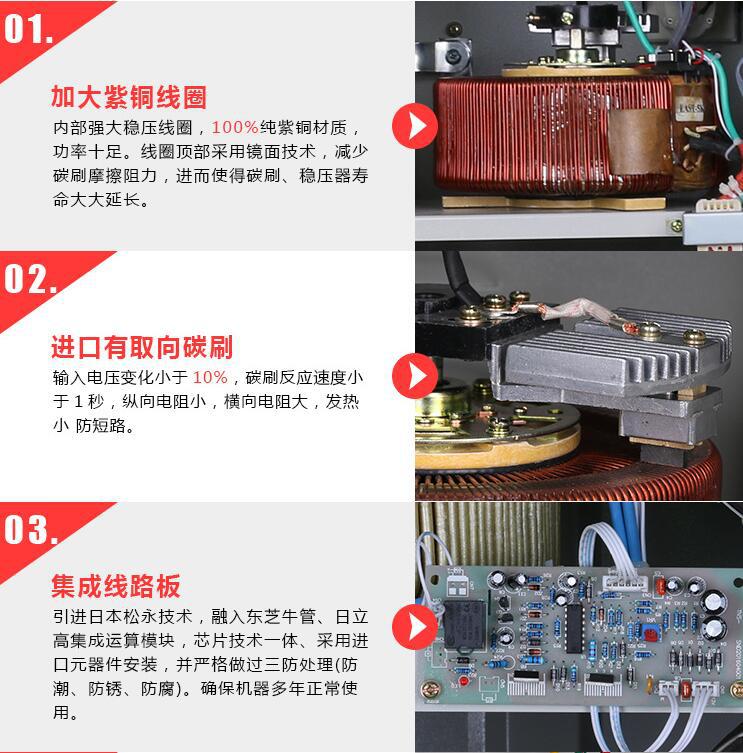 01.

加大紫铜线圈

内部强大稳压线圈，100%纯紫铜材质，功率十足。线圈顶部采用镜面技术，减少碳刷摩擦阻力，进而使得碳刷、稳压器寿命大大延长。

02.

进口有取向碳刷

输入电压变化小于 10%，碳刷反应速度小于 1 秒，纵向电阻小，横向电阻大，发热小 防短路。

03.

集成线路板

引进日本松永技术，融入东芝牛管、日立高集成运算模块，芯片技术一体、采用进口元器件安装，并严格做过三防处理(防潮、防锈、防腐)。确保机器多年正常使用。